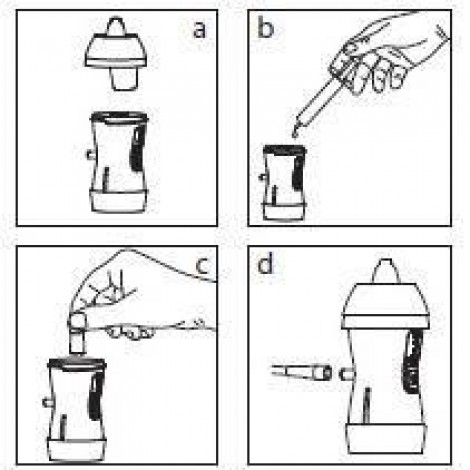 a

b

c

d